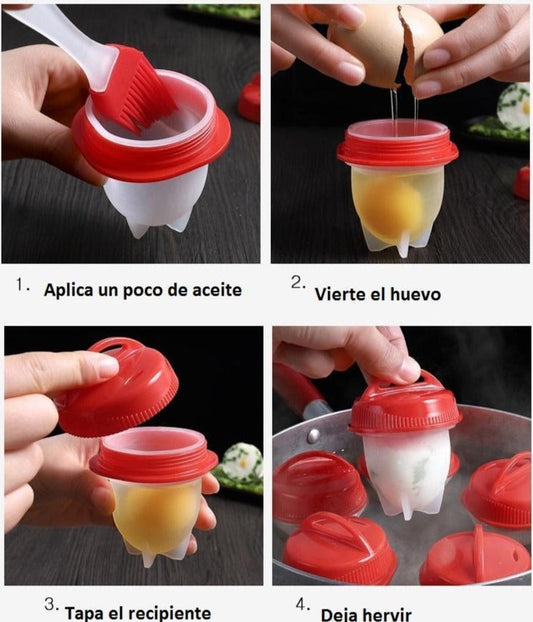 1. Aplica un poco de aceite

2. Vierte el huevo

3. Tapa el recipiente

4. Deja hervir